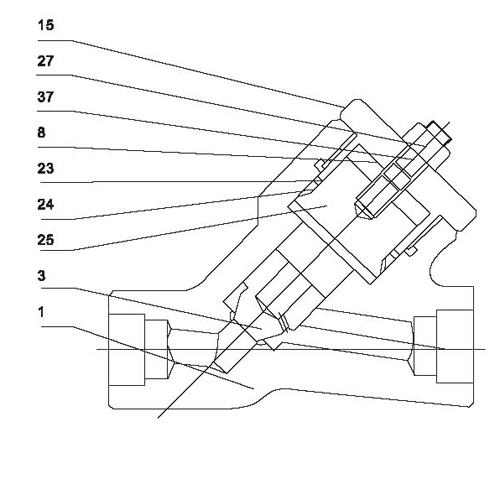 15
27
37
8
23
24
25
3
1